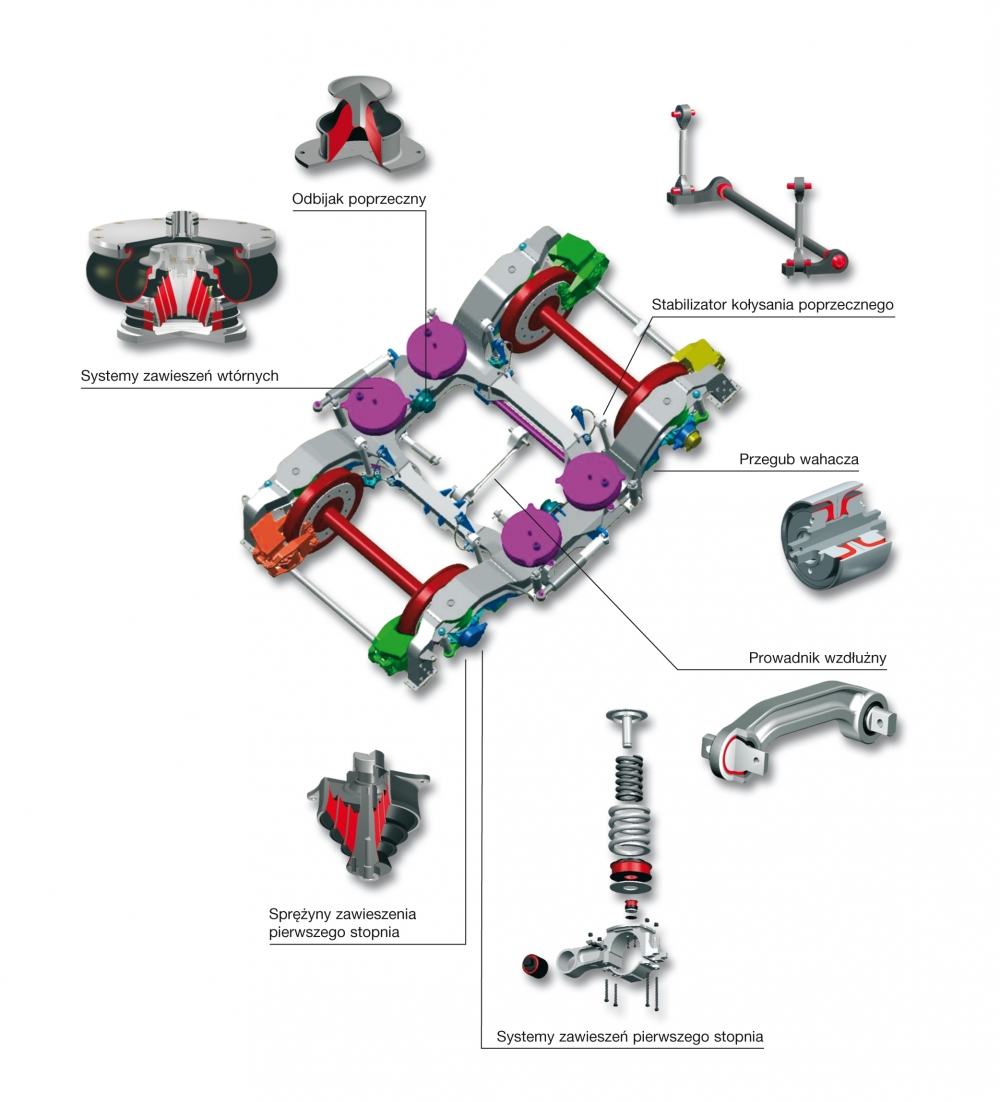 Odbijak poprzeczny

Stabilizator kołysania poprzecznego

Systemy zawieszeń wtórnych

Przegub wahacza

Prowadnik wzdłużny

Sprężyny zawieszenia pierwszego stopnia

Systemy zawieszeń pierwszego stopnia